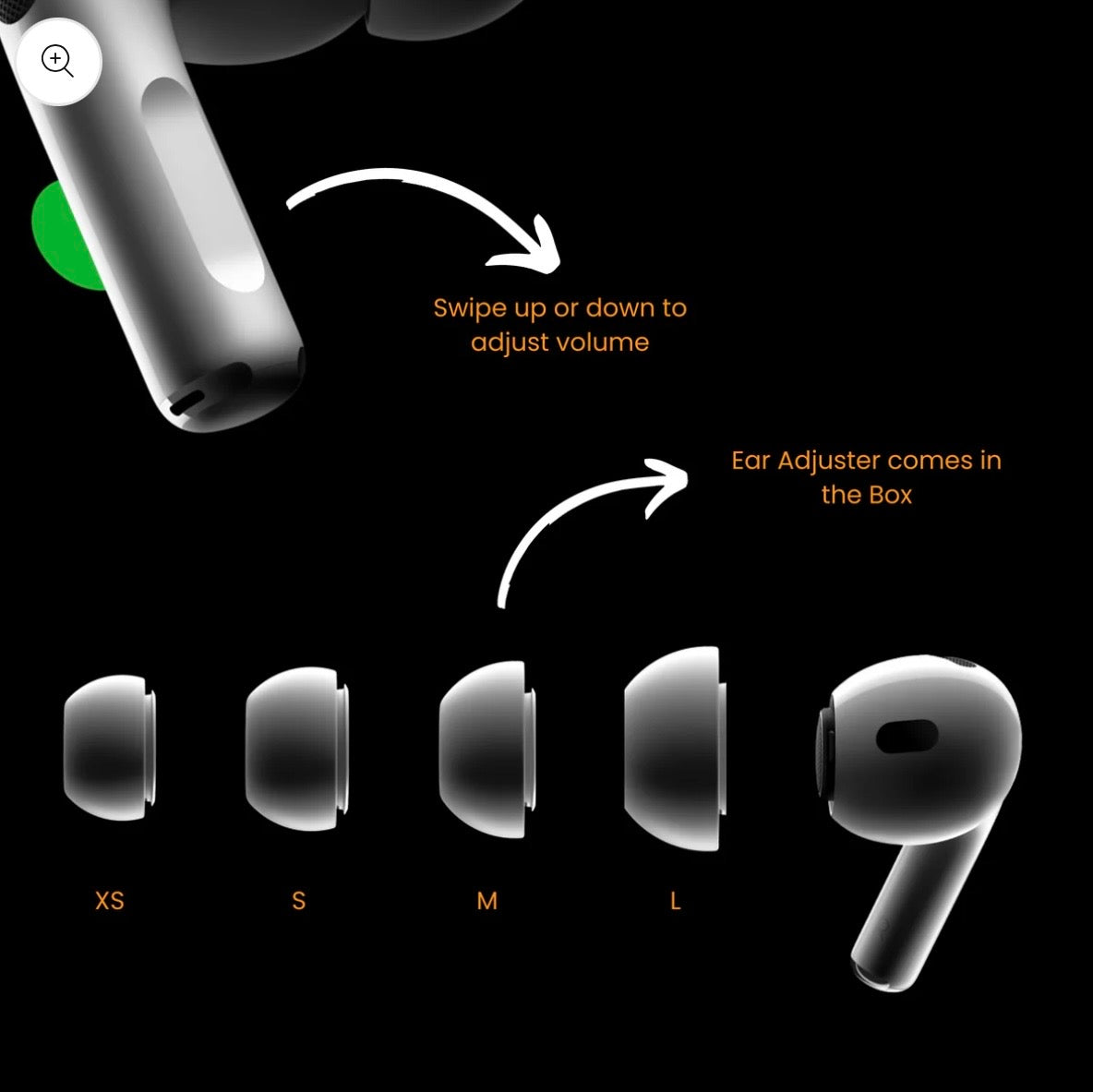 Swipe up or down to adjust volume

Ear Adjuster comes in the Box

XS

S

M

L